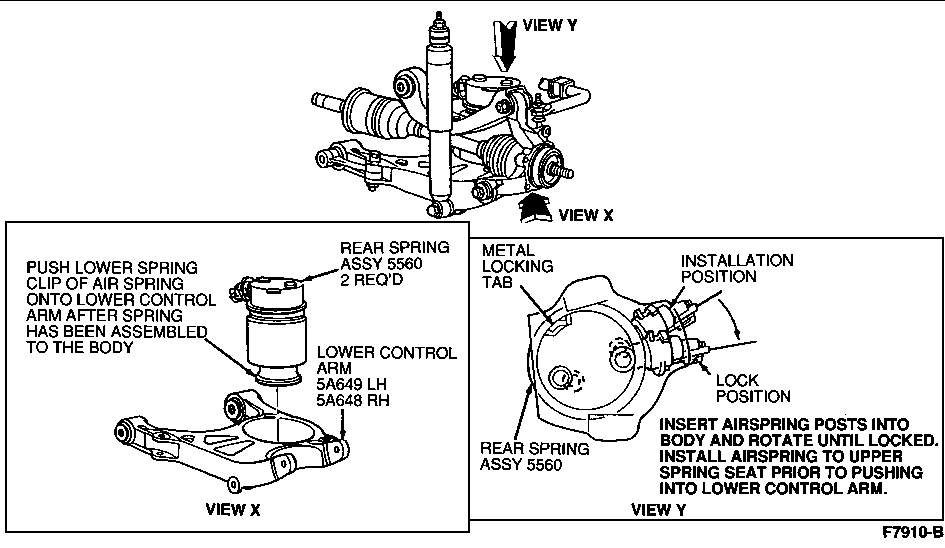 VIEW Y

VIEW X

PUSH LOWER SPRING CLIP OF AIR SPRING ONTO LOWER CONTROL ARM AFTER SPRING HAS BEEN ASSEMBLED TO THE BODY

REAR SPRING ASSY 5560 2 REQ'D

LOWER CONTROL ARM 5A649 LH 5A648 RH

VIEW X

METAL LOCKING TAB

INSTALLATION POSITION

LOCK POSITION

REAR SPRING ASSY 5560

INSERT AIRSPRING POSTS INTO BODY AND ROTATE UNTIL LOCKED. INSTALL AIRSPRING TO UPPER SPRING SEAT PRIOR TO PUSHING INTO LOWER CONTROL ARM.

VIEW Y

F7910-B